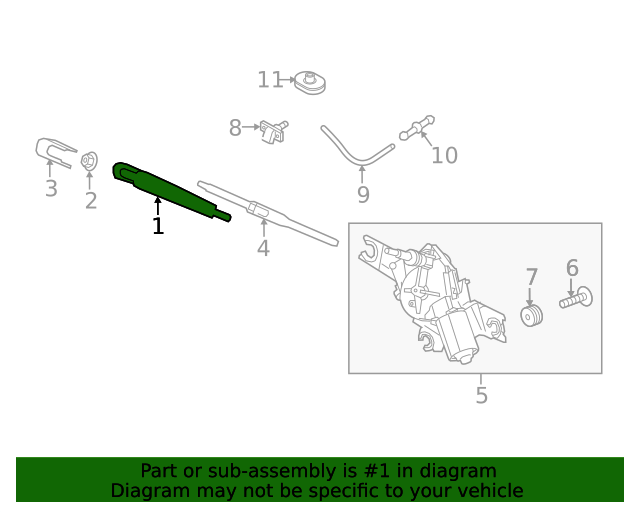 11

8

10

9

3

2

1

4

7

6

5

Part or sub-assembly is #1 in diagram
Diagram may not be specific to your vehicle