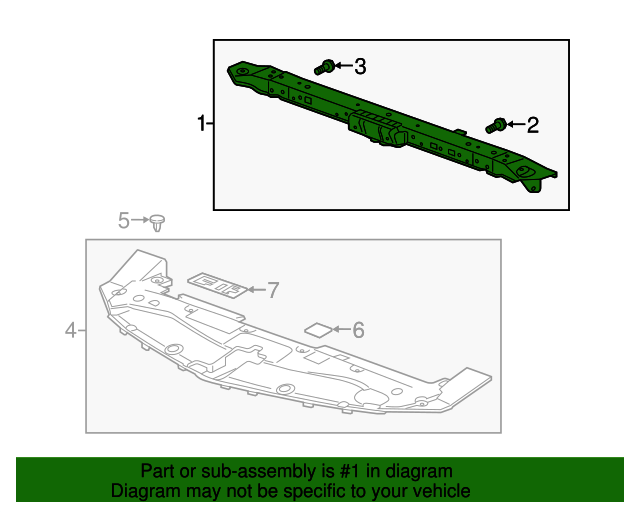 3
1
2
5
7
4
6
Part or sub-assembly is #1 in diagram
Diagram may not be specific to your vehicle