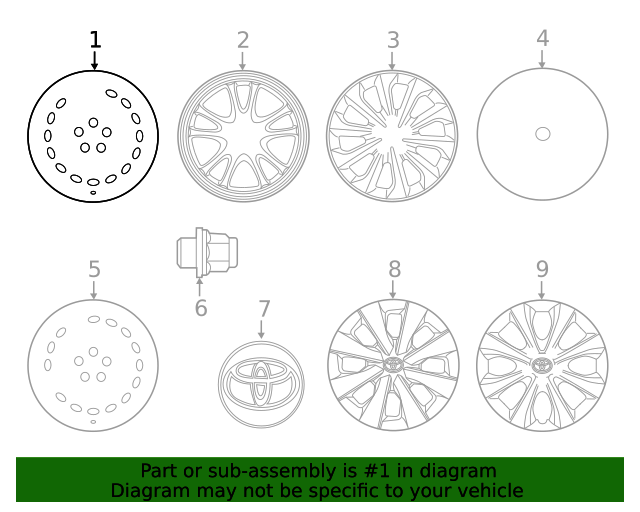 1
2
3
4
5
6
7
8
9

Part or sub-assembly is #1 in diagram
Diagram may not be specific to your vehicle