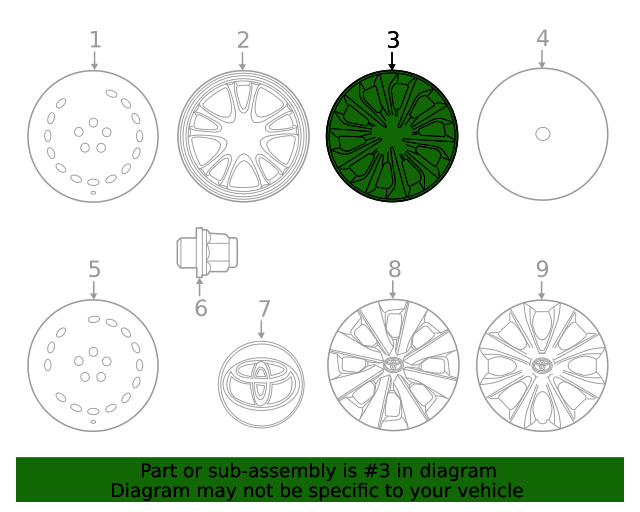 1
2
3
4
5
6
7
8
9

Part or sub-assembly is #3 in diagram
Diagram may not be specific to your vehicle