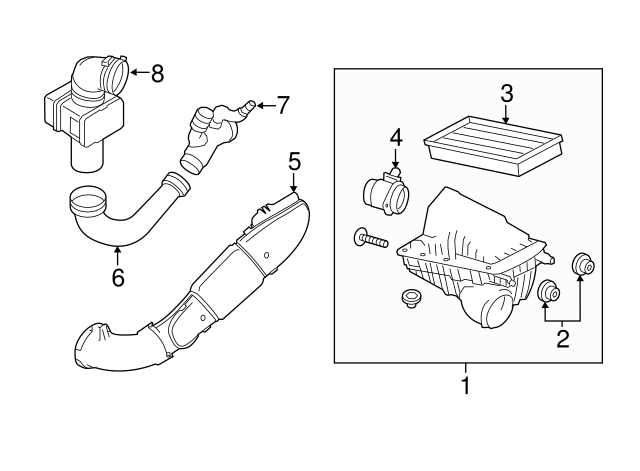 8
7
5
6
3
4
2
1