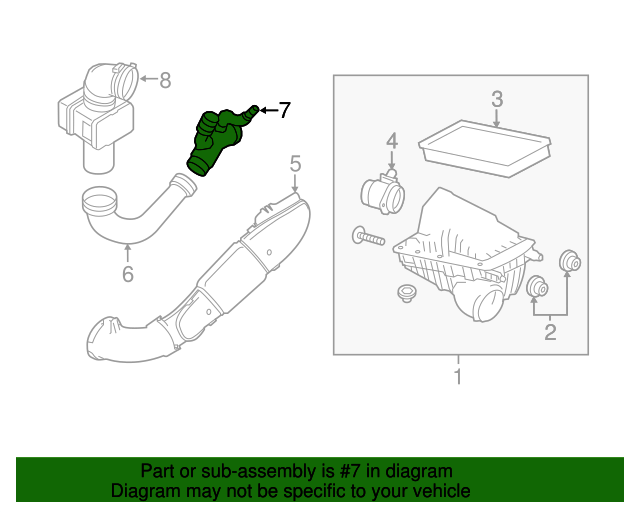 8

7

3

4

5

6

2

1

Part or sub-assembly is #7 in diagram
Diagram may not be specific to your vehicle