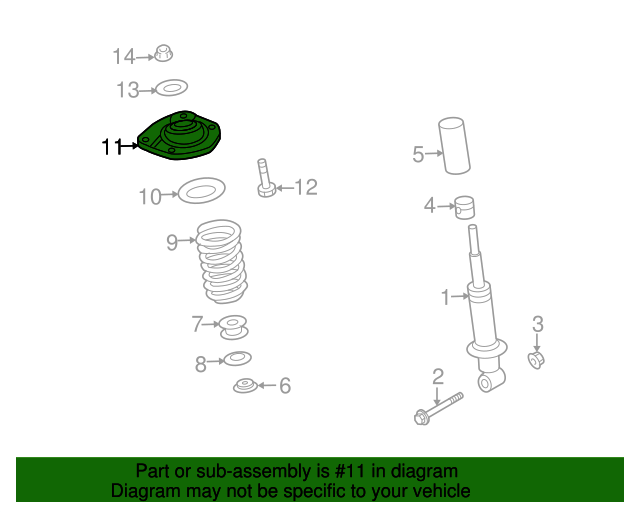 14
13
11
10
12
9
7
8
6
5
4
1
3
2

Part or sub-assembly is #11 in diagram
Diagram may not be specific to your vehicle