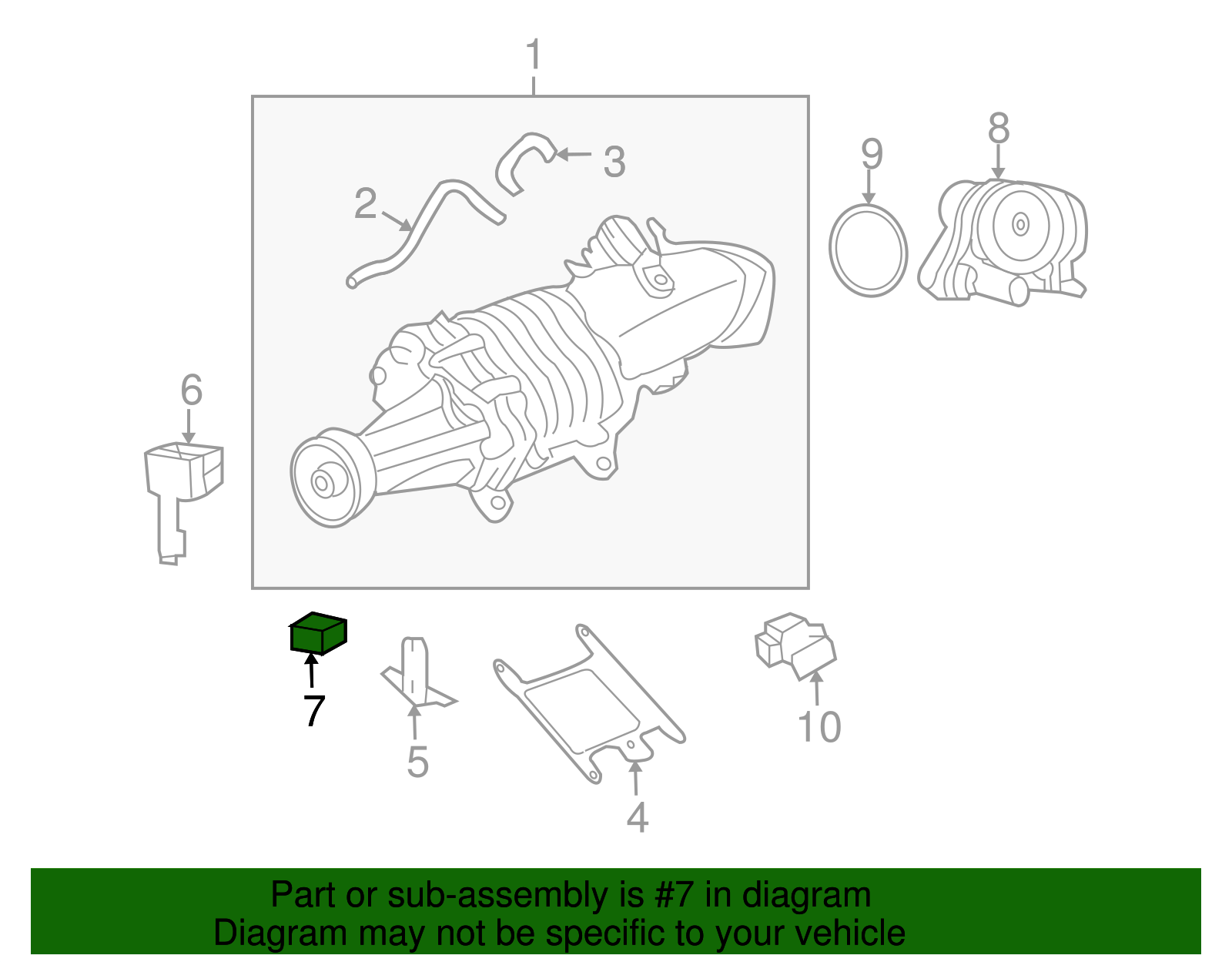 1
3
2
9
8
6
7
5
4
10

Part or sub-assembly is #7 in diagram
Diagram may not be specific to your vehicle