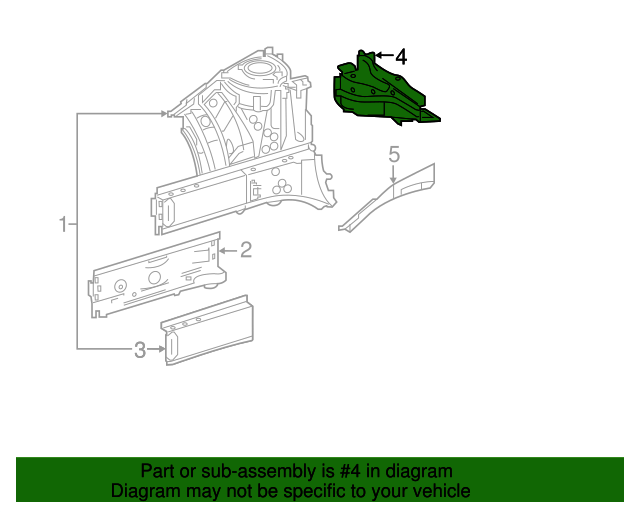 4
5
1
2
3

Part or sub-assembly is #4 in diagram
Diagram may not be specific to your vehicle