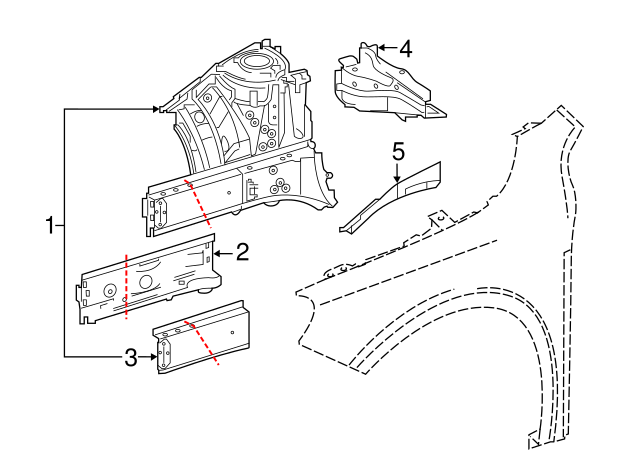 4
5
1
2
3