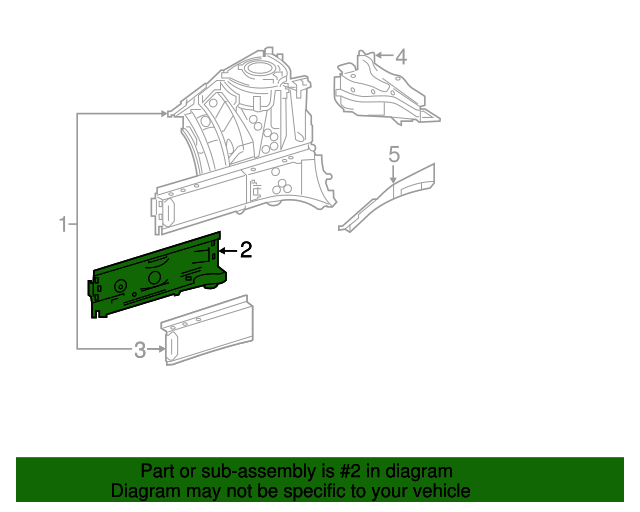 4

5

1

2

3

Part or sub-assembly is #2 in diagram
Diagram may not be specific to your vehicle