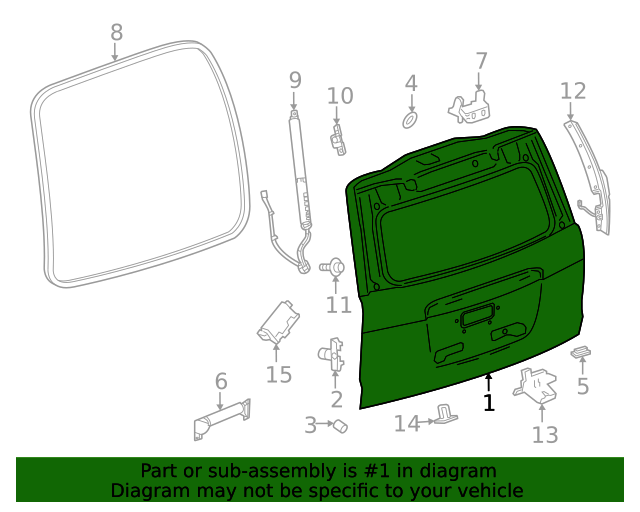 8
9
10
4
7
12
11
15
6
2
3
14
1
13
5

Part or sub-assembly is #1 in diagram
Diagram may not be specific to your vehicle