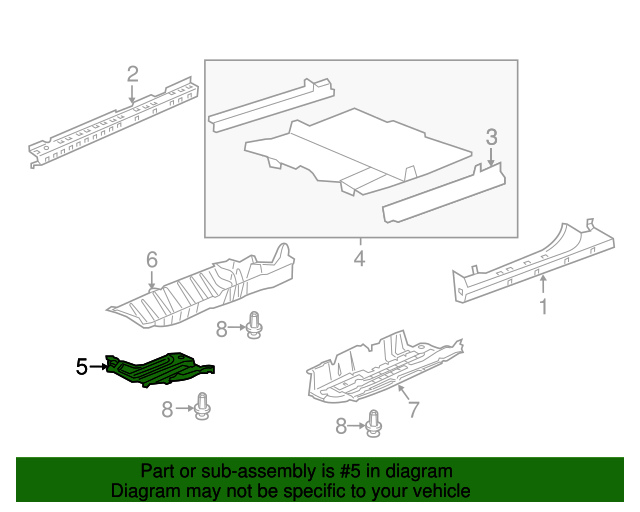 2

3

4

6

1

8

5

8

7

8

Part or sub-assembly is #5 in diagram
Diagram may not be specific to your vehicle