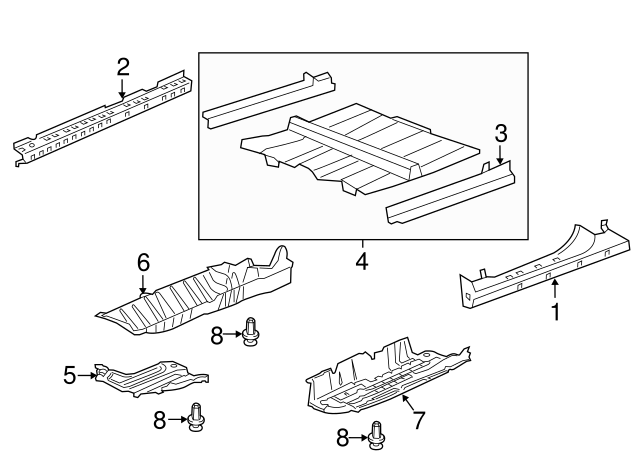 2
3
4
6
1
8
5
8
7
8