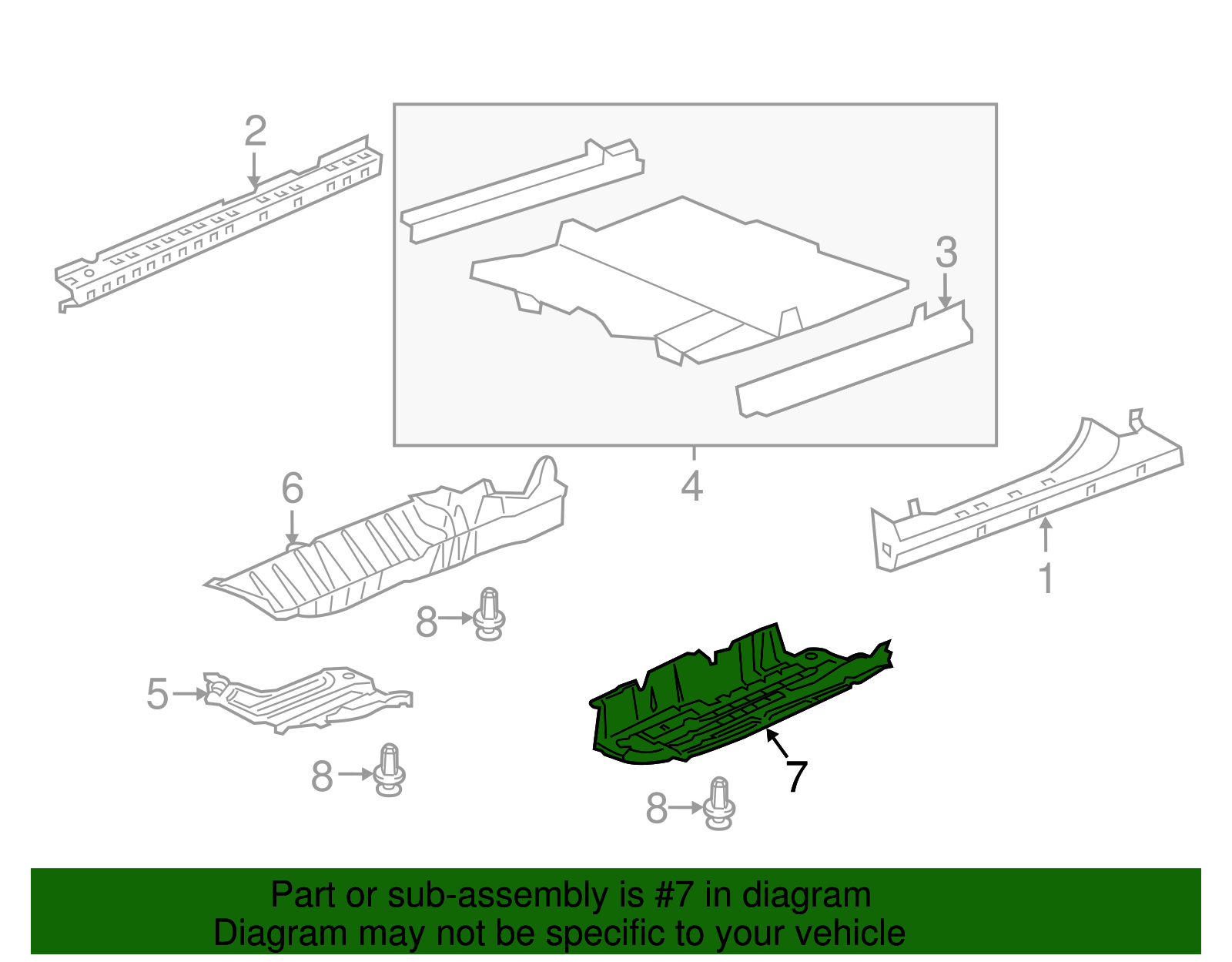 2
3
4
6
1
8
5
8
7
8

Part or sub-assembly is #7 in diagram
Diagram may not be specific to your vehicle