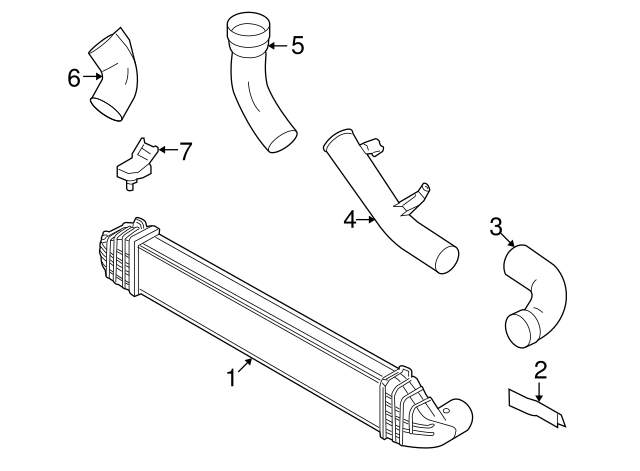 6
5
7
4
3
1
2