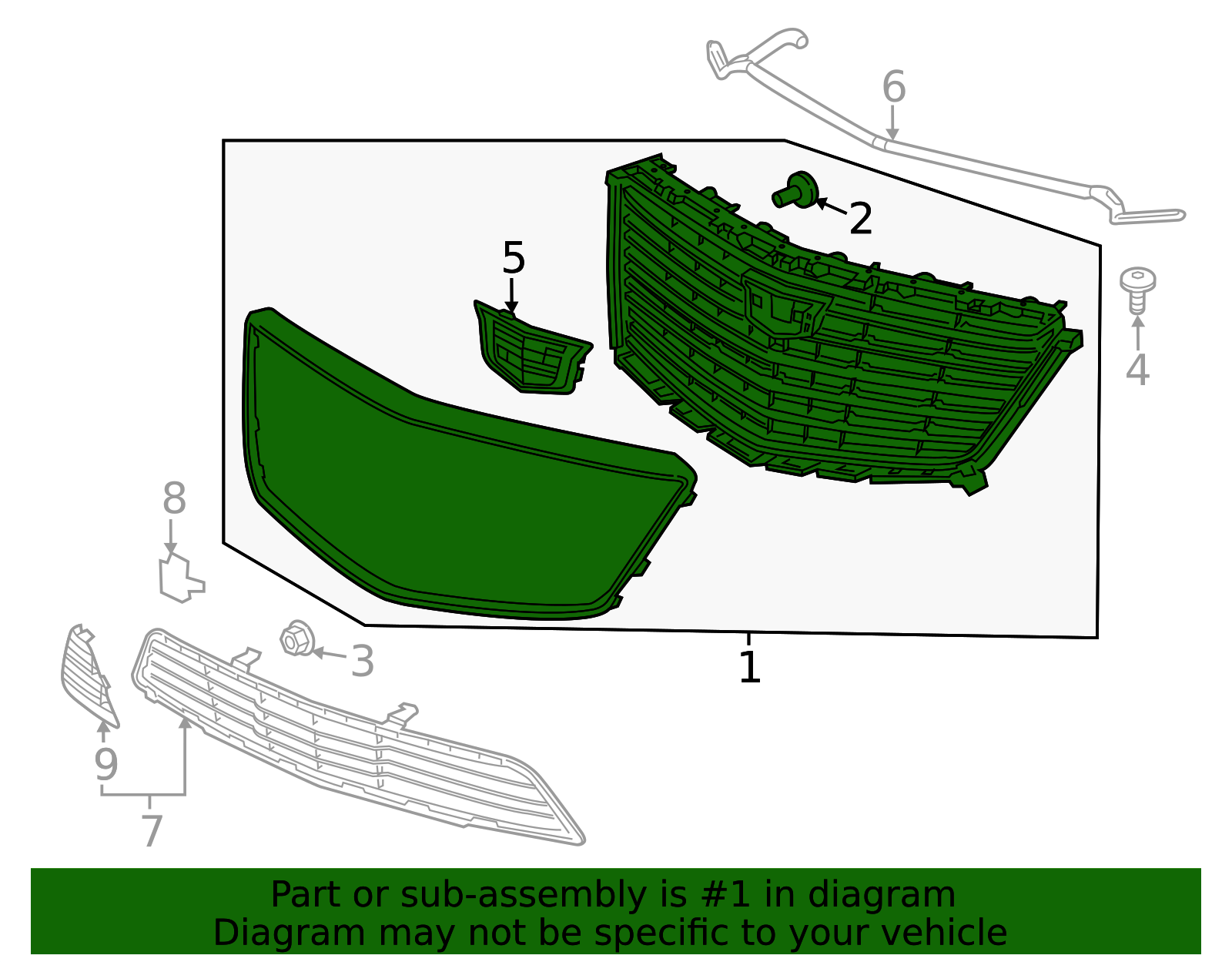 6
2
5
4
8
3
1
9
7
Part or sub-assembly is #1 in diagram
Diagram may not be specific to your vehicle