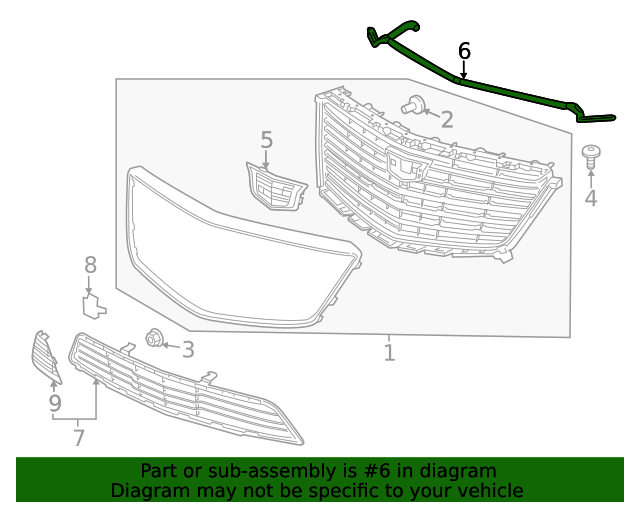 6
2
5
4
8
3
1
9
7
Part or sub-assembly is #6 in diagram
Diagram may not be specific to your vehicle