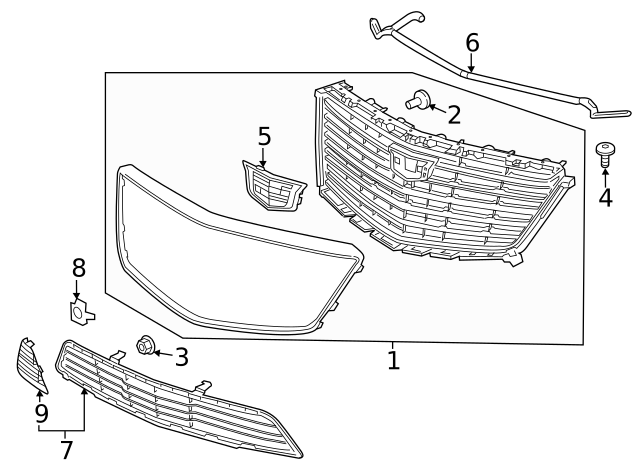 6
2
5
4
8
3
1
9
7