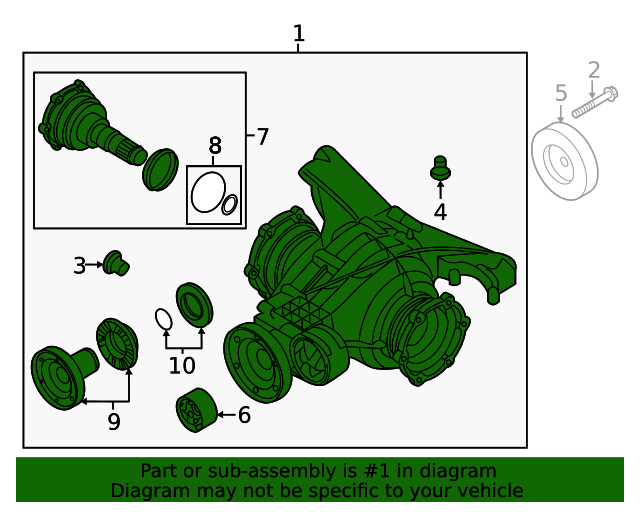 1
2
5
7
8
4
3
10
9
6
Part or sub-assembly is #1 in diagram
Diagram may not be specific to your vehicle