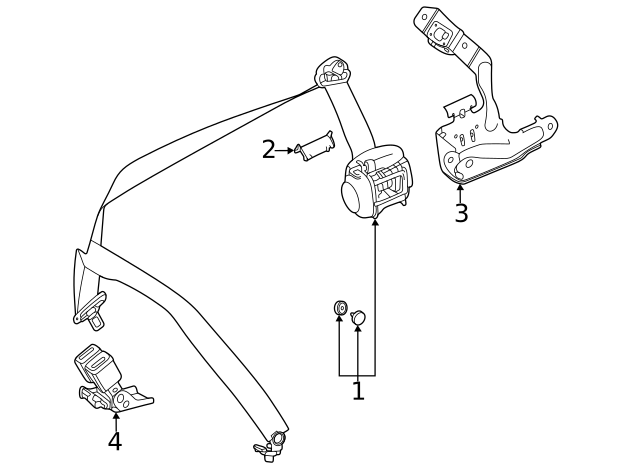 2
3
1
4