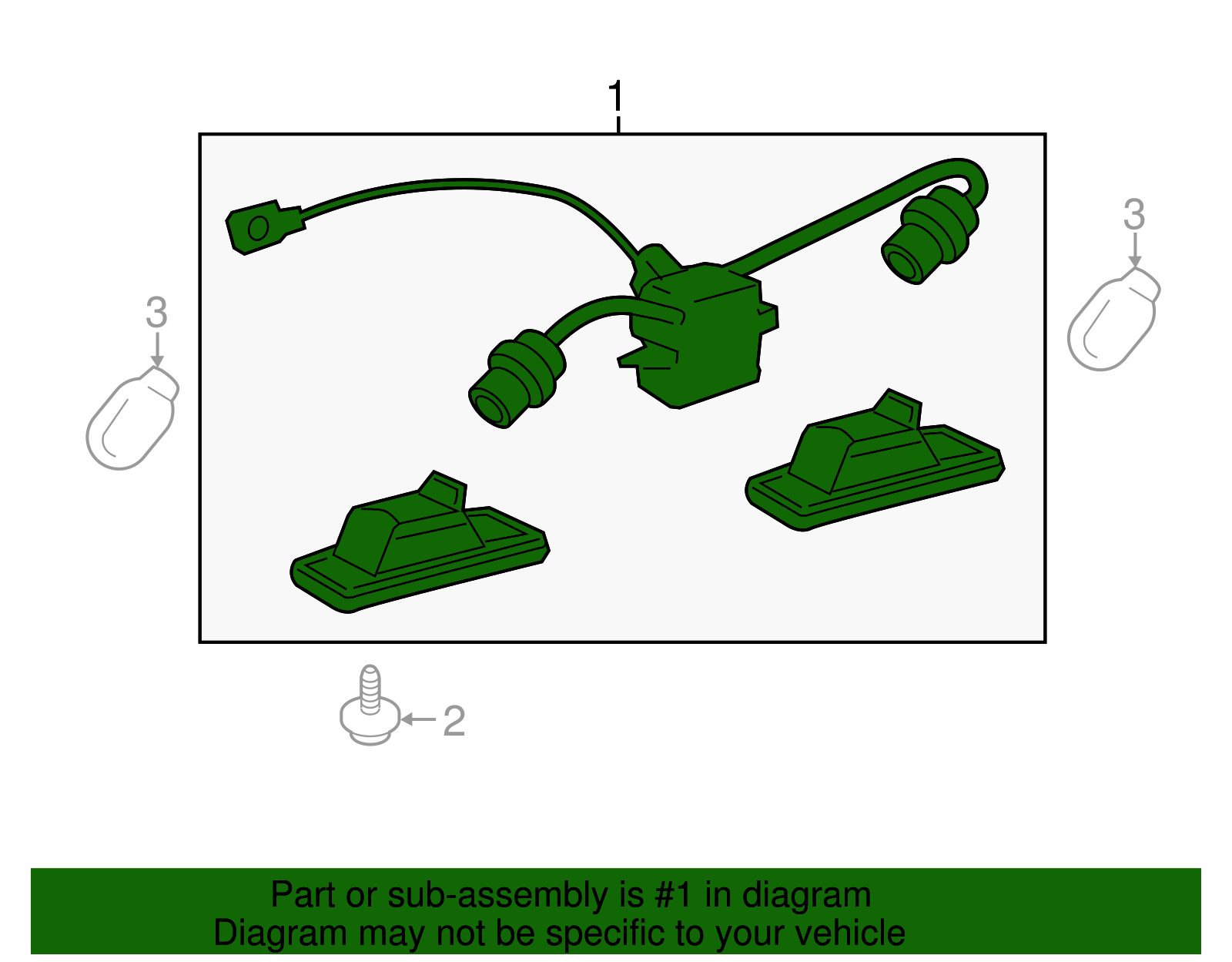 1

3

3

2

Part or sub-assembly is #1 in diagram
Diagram may not be specific to your vehicle