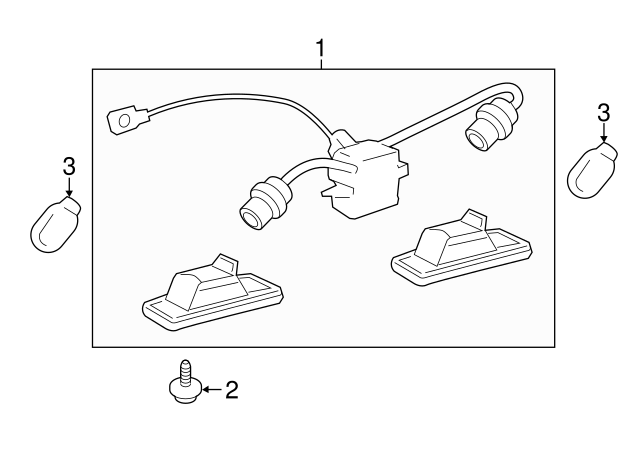 1
3
3
2