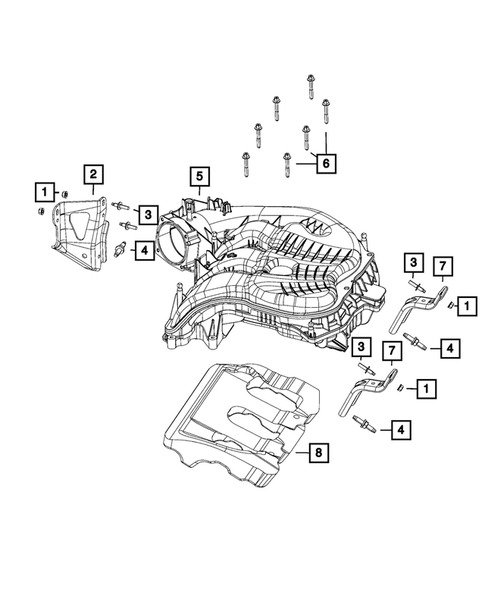 6
2
5
1
3
4
3
7
1
4
3
7
1
4
8