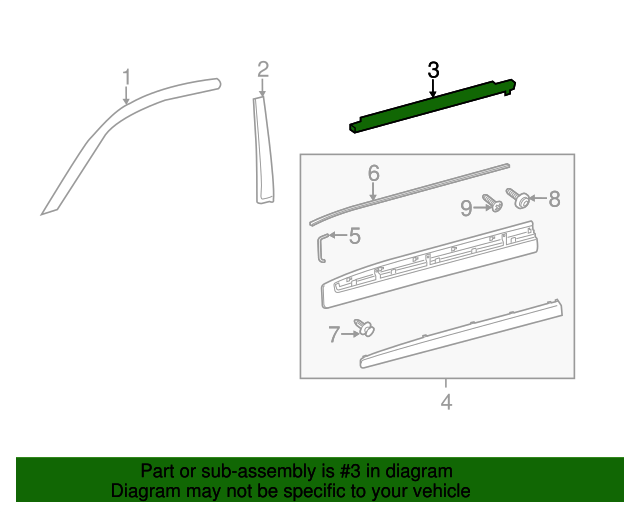 1
2
3
6
9
8
5
7
4

Part or sub-assembly is #3 in diagram
Diagram may not be specific to your vehicle