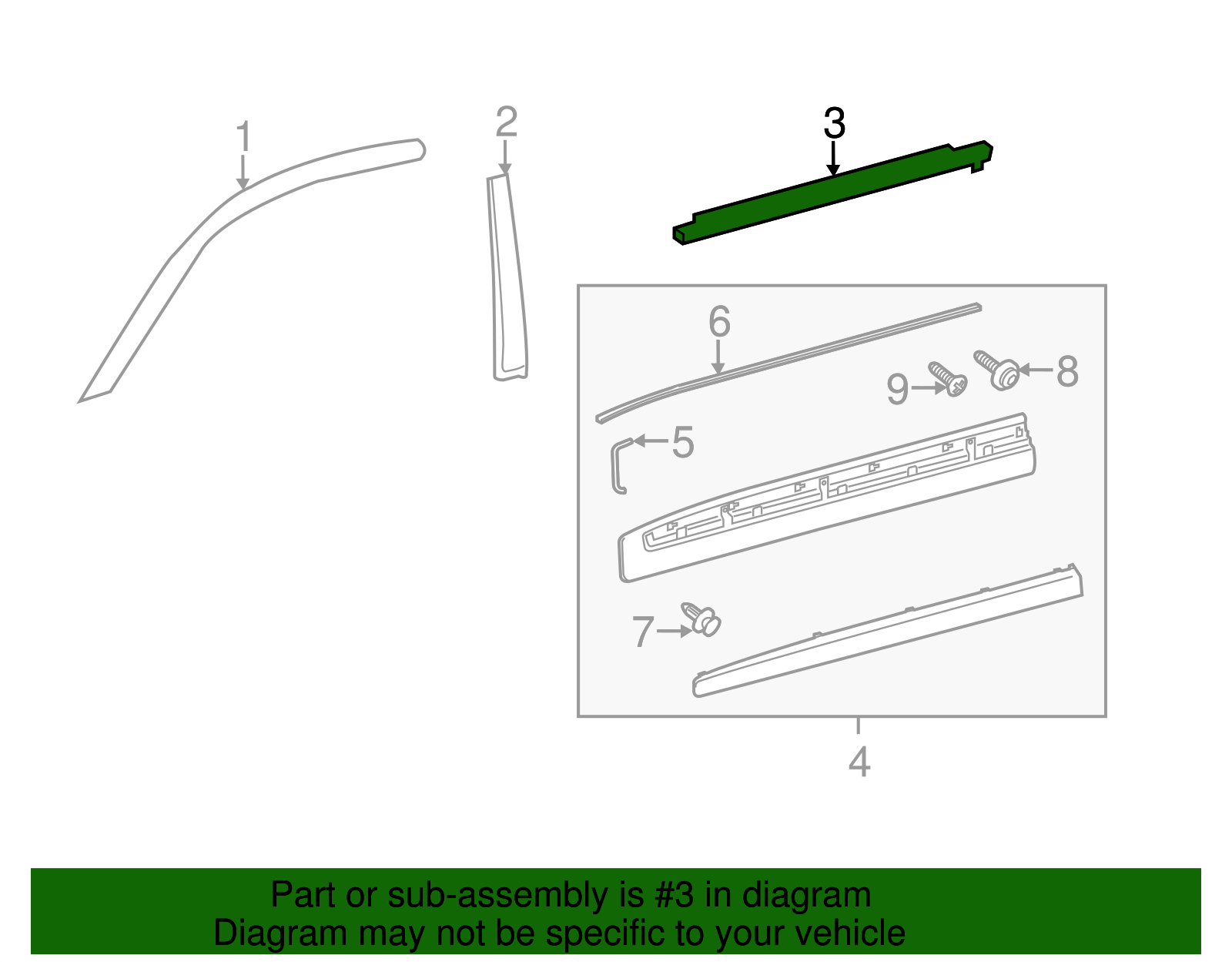 1
2
3
6
9
8
5
7
4

Part or sub-assembly is #3 in diagram
Diagram may not be specific to your vehicle