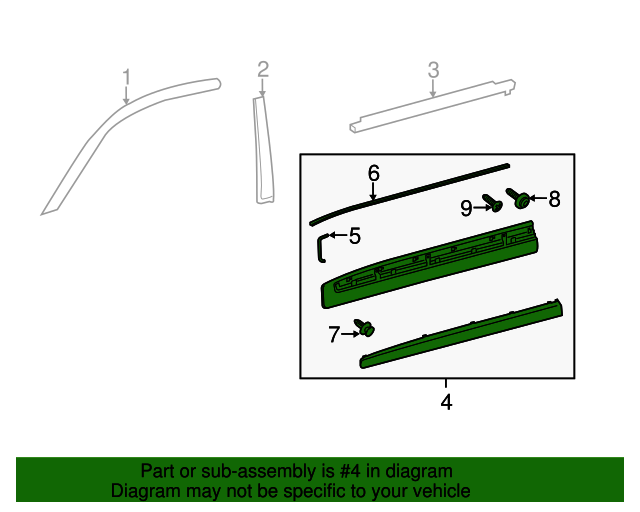 1
2
3
6
9
8
5
7
4

Part or sub-assembly is #4 in diagram
Diagram may not be specific to your vehicle