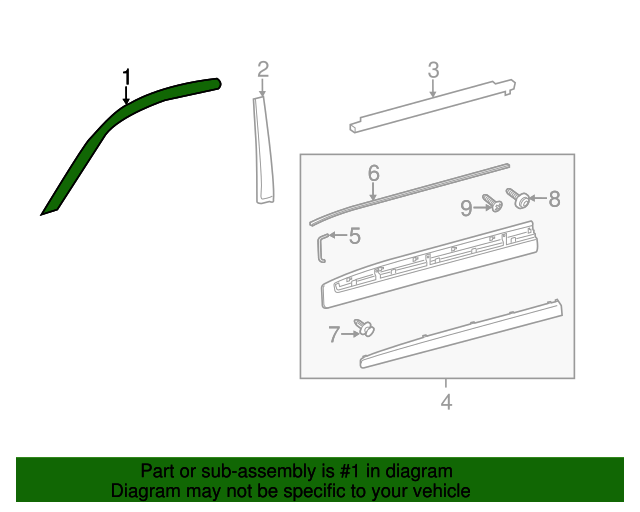 1
2
3
6
9
8
5
7
4

Part or sub-assembly is #1 in diagram
Diagram may not be specific to your vehicle