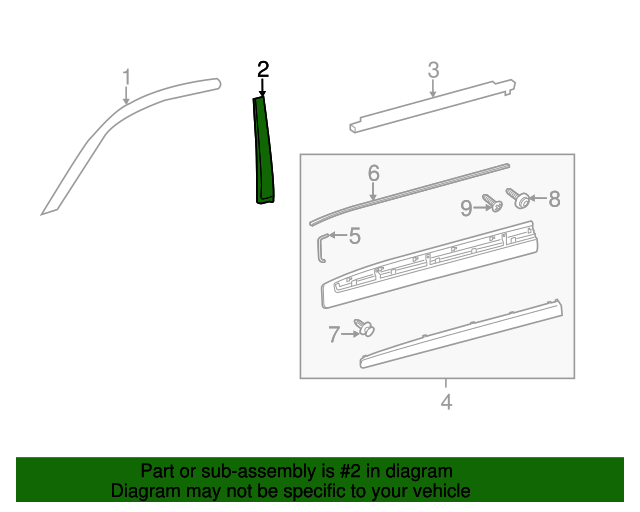 1
2
3
6
9
8
5
7
4

Part or sub-assembly is #2 in diagram
Diagram may not be specific to your vehicle