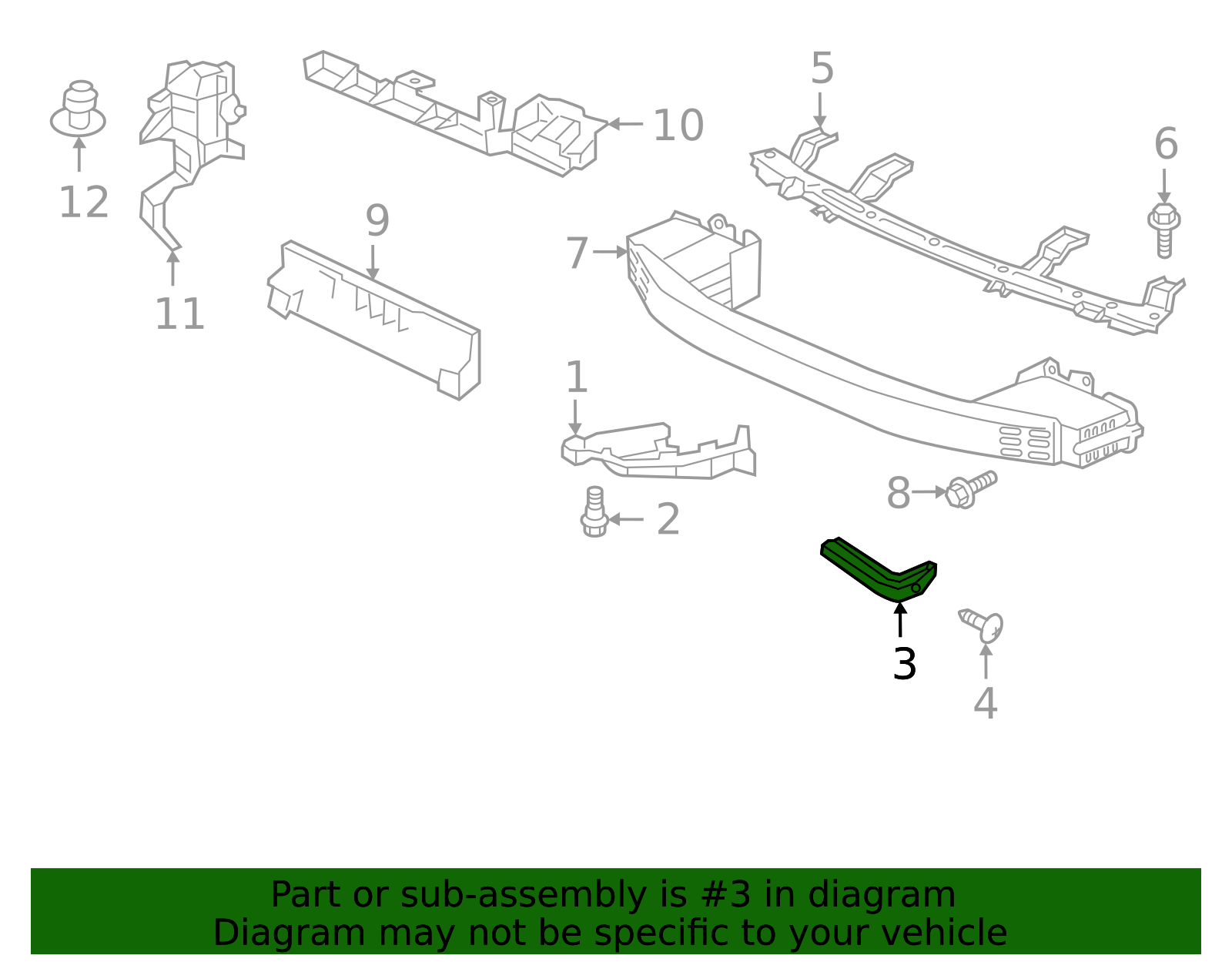 12
11
10
9
5
6
7
1
2
8
3
4

Part or sub-assembly is #3 in diagram
Diagram may not be specific to your vehicle