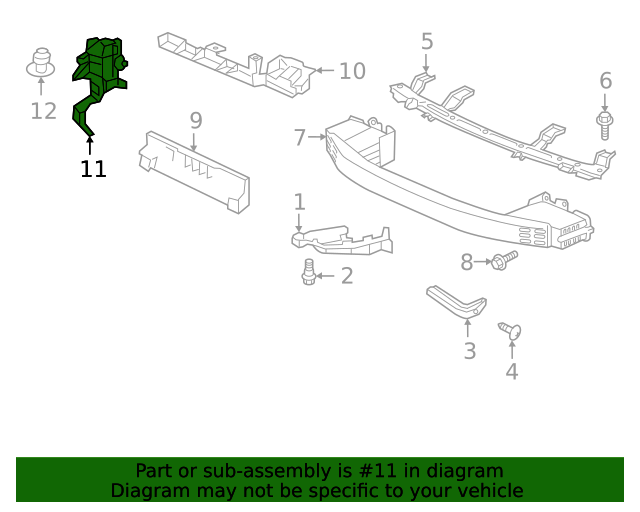 12
11
10
9
5
6
7
1
2
8
3
4

Part or sub-assembly is #11 in diagram
Diagram may not be specific to your vehicle