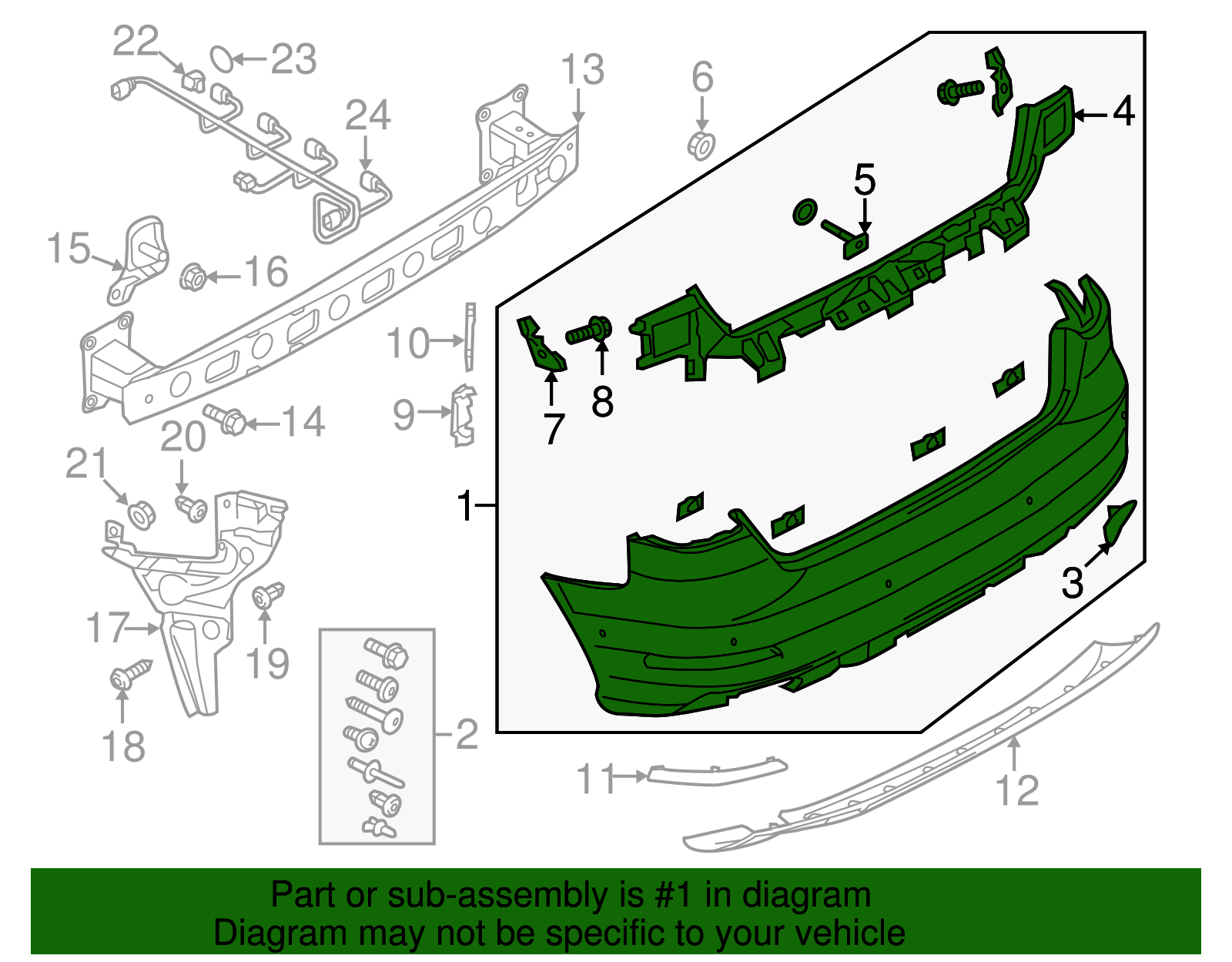 22
23
13
6
24
4
5
15
16
10
8
7
9
14
20
21
1
3
17
19
18
2
11
12

Part or sub-assembly is #1 in diagram
Diagram may not be specific to your vehicle