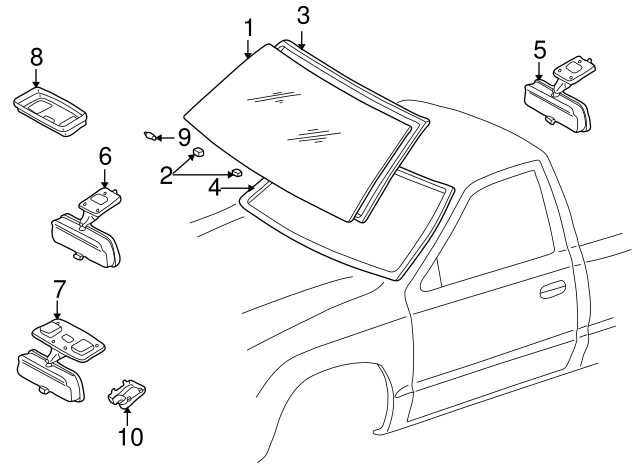 1
3
8
5
9
6
2
4
7
10