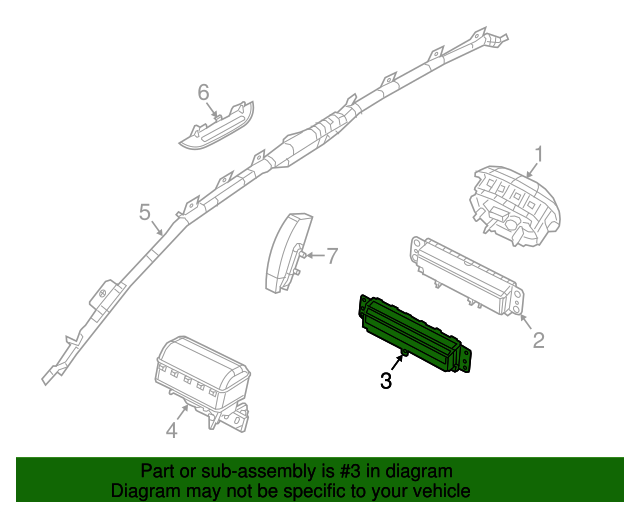 6
1
5
7
2
3
4
Part or sub-assembly is #3 in diagram
Diagram may not be specific to your vehicle