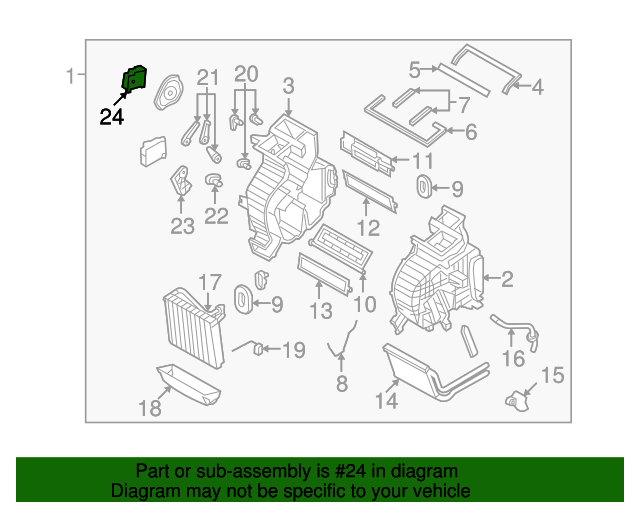 1
24
21
20
3
5
4
7
6
11
9
23
22
12
2
17
9
13
10
19
16
8
15
14
18

Part or sub-assembly is #24 in diagram
Diagram may not be specific to your vehicle