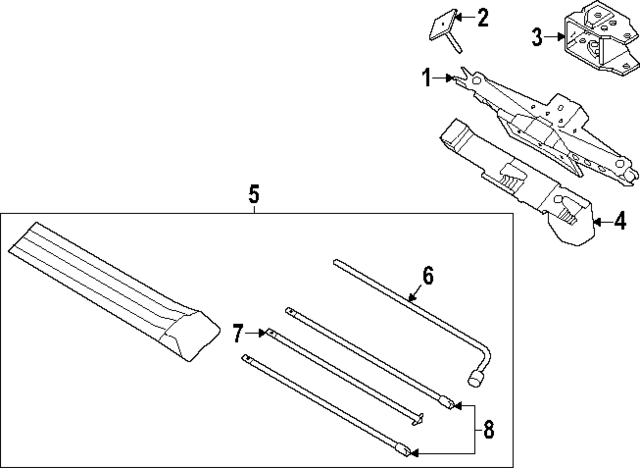 2
3
1
4
5
6
7
8