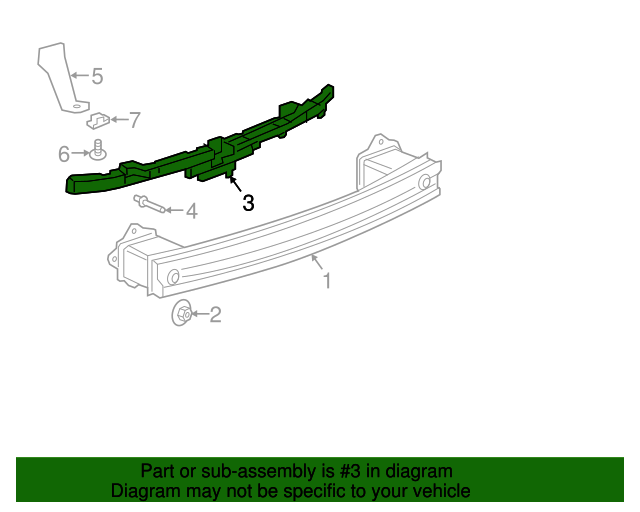 5
7
6
3
4
1
2

Part or sub-assembly is #3 in diagram
Diagram may not be specific to your vehicle