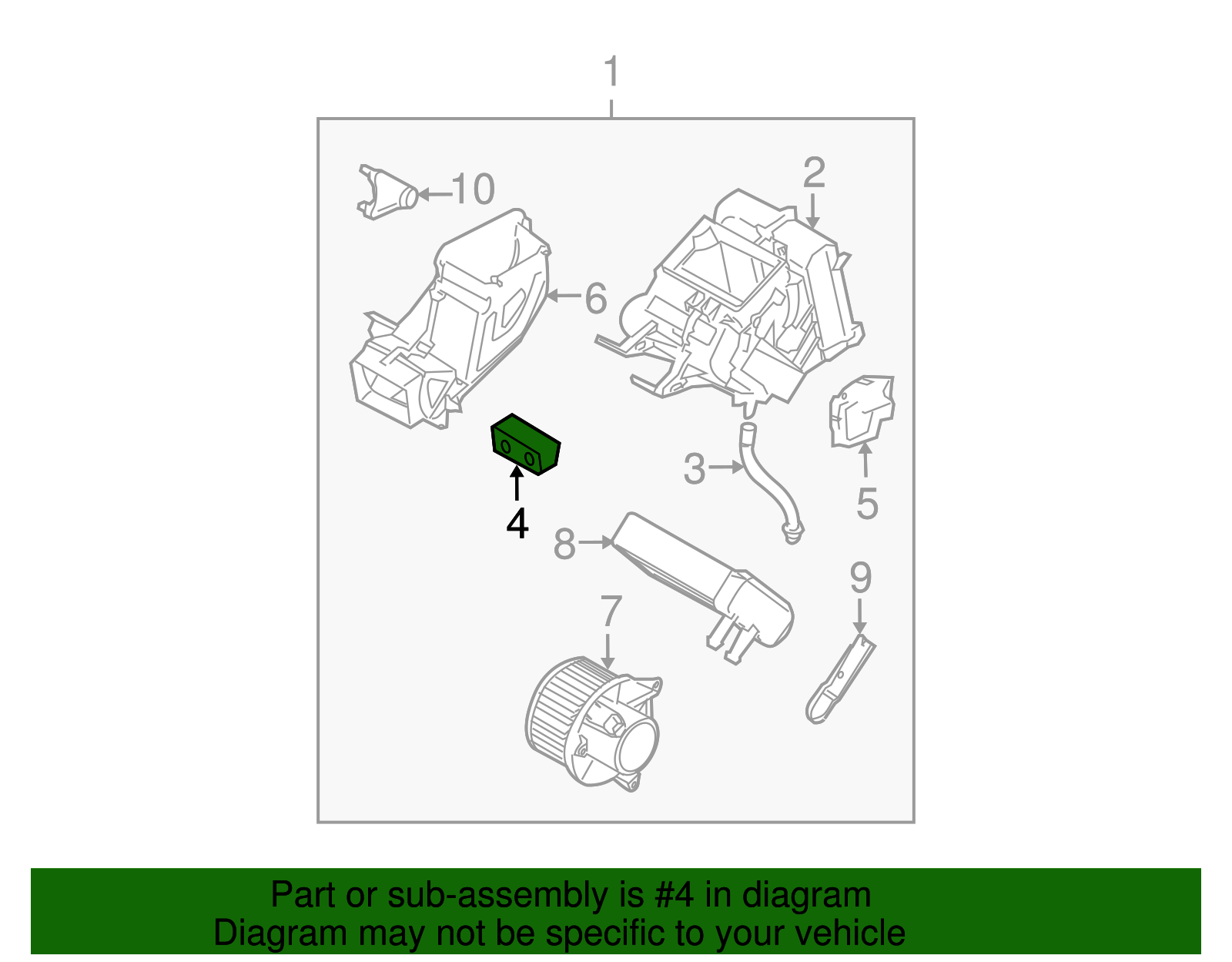 1

10

2

6

3

5

4

8

9

7

Part or sub-assembly is #4 in diagram
Diagram may not be specific to your vehicle