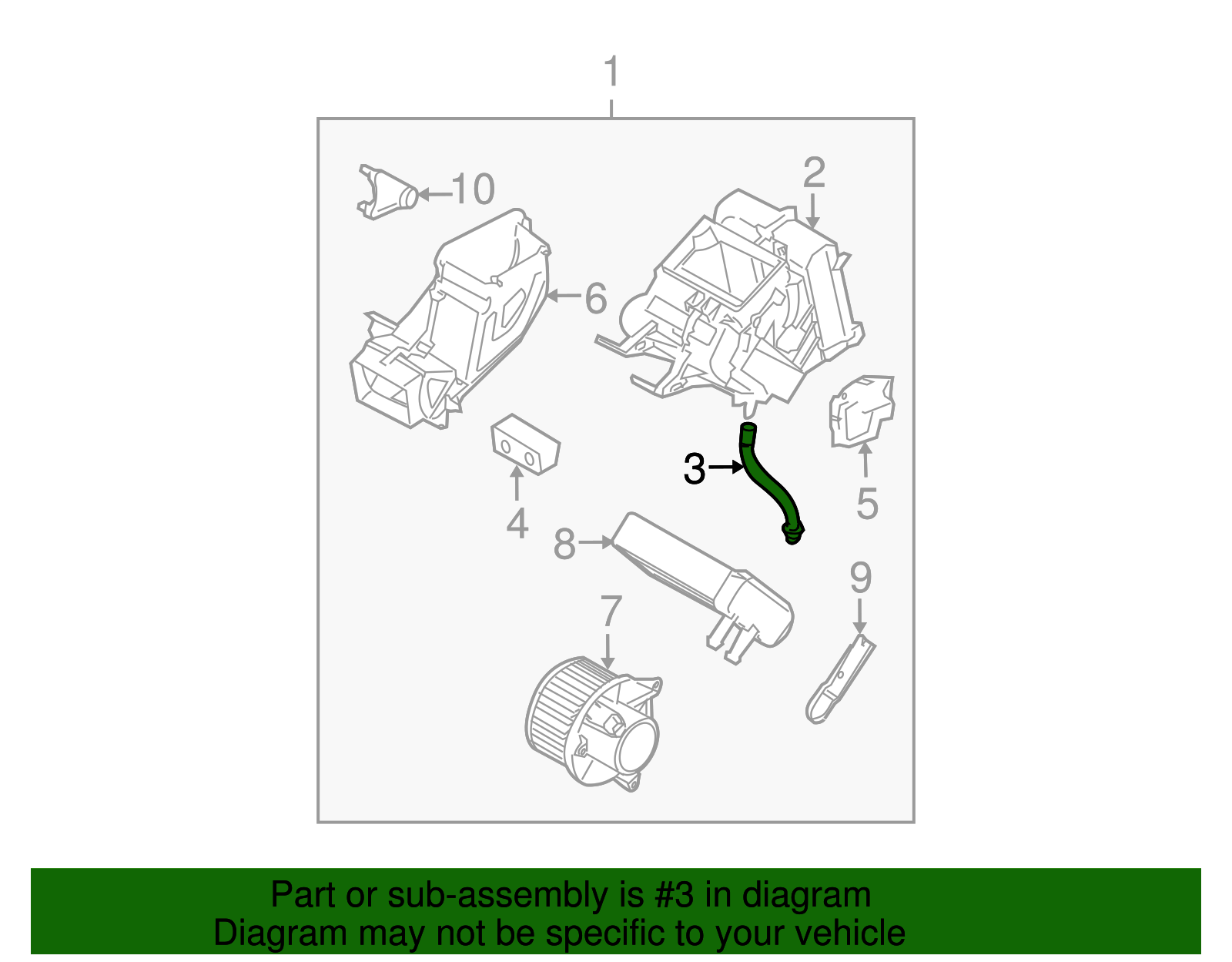 1

10

2

6

3

5

4

8

9

7

Part or sub-assembly is #3 in diagram
Diagram may not be specific to your vehicle