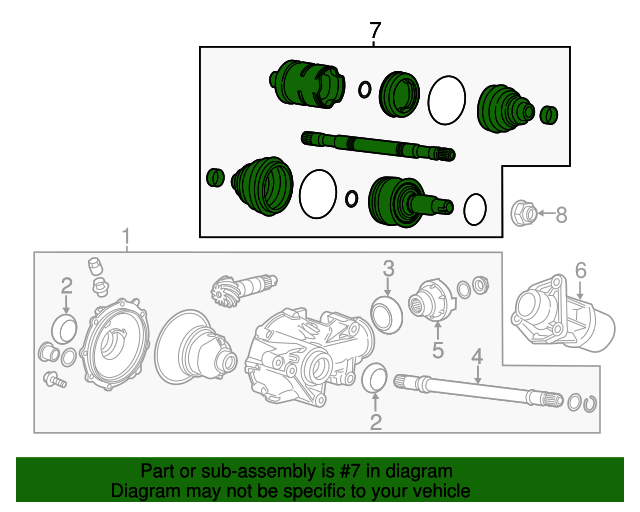 7

8

1

2

3

6

5

4

2

Part or sub-assembly is #7 in diagram
Diagram may not be specific to your vehicle