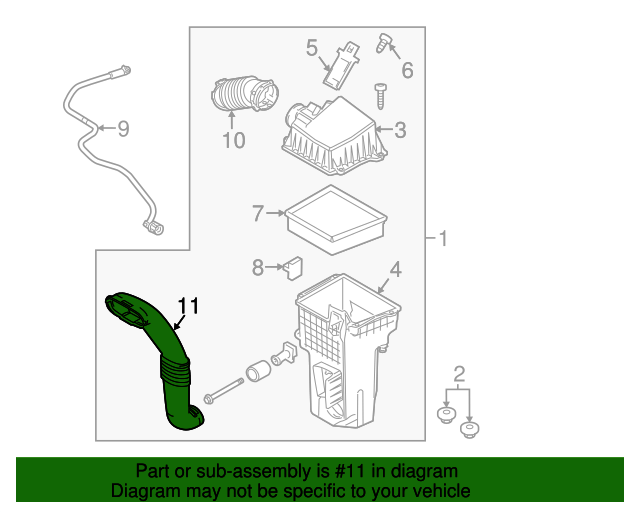 5
6
9
10
3
7
1
8
4
11
2

Part or sub-assembly is #11 in diagram
Diagram may not be specific to your vehicle