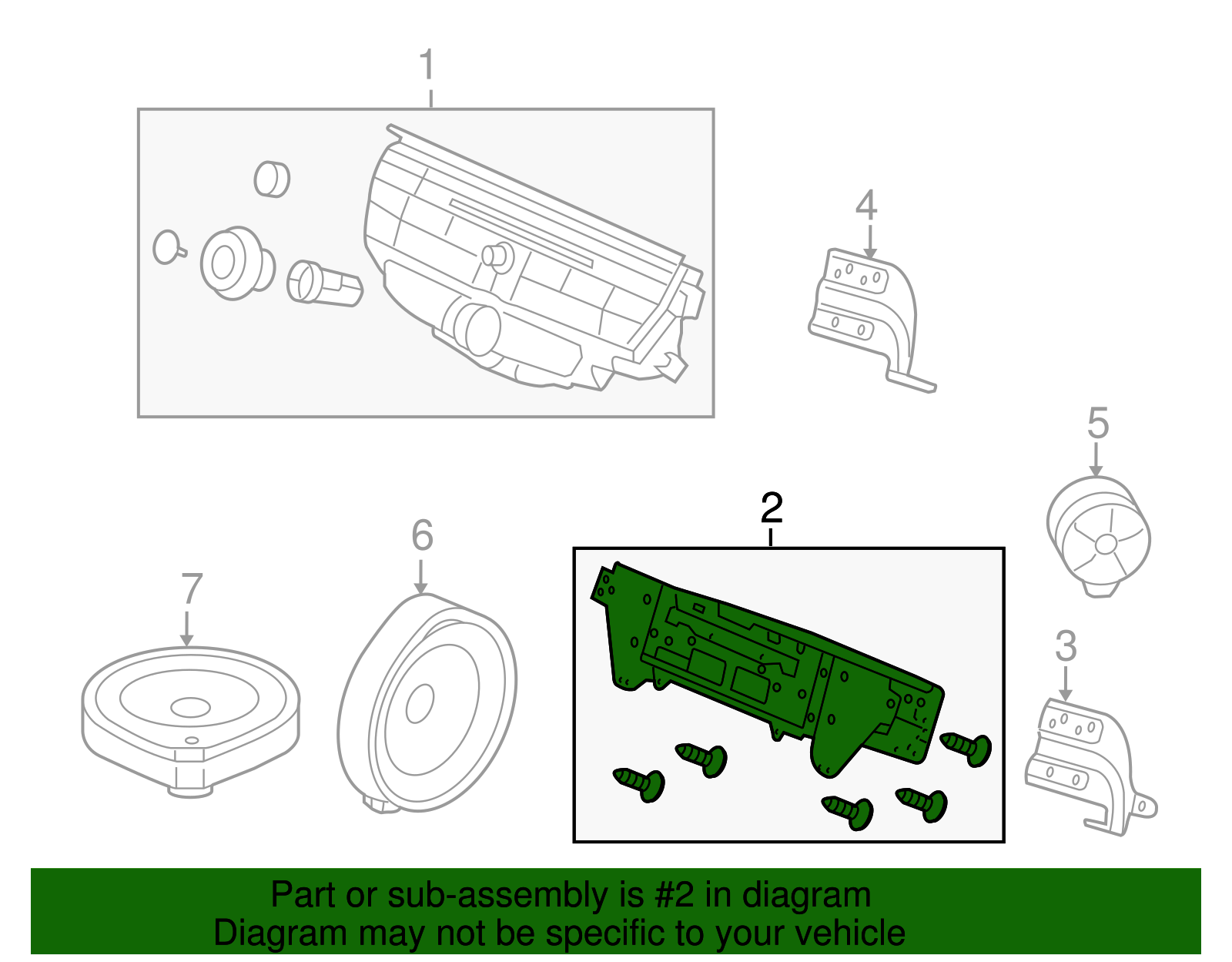 1

4

5

2

6

7

3

Part or sub-assembly is #2 in diagram
Diagram may not be specific to your vehicle