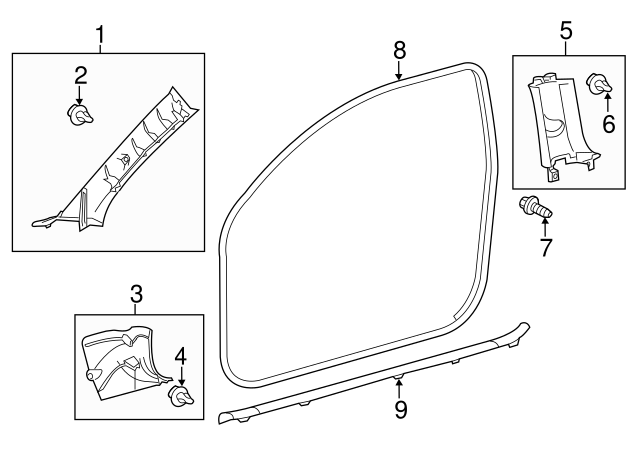 1
2
8
5
6
7
3
4
9