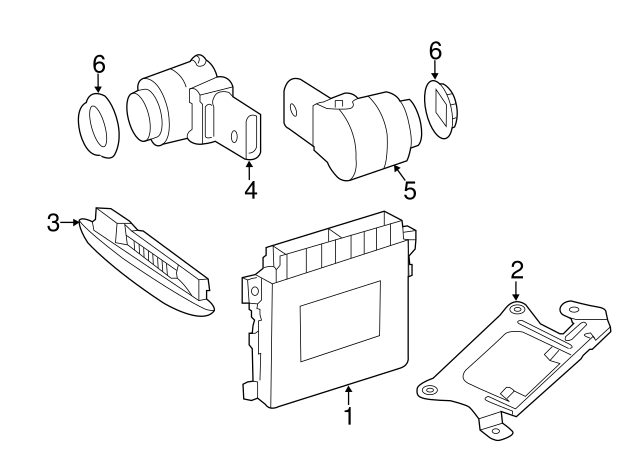 6
6
4
5
3
2
1