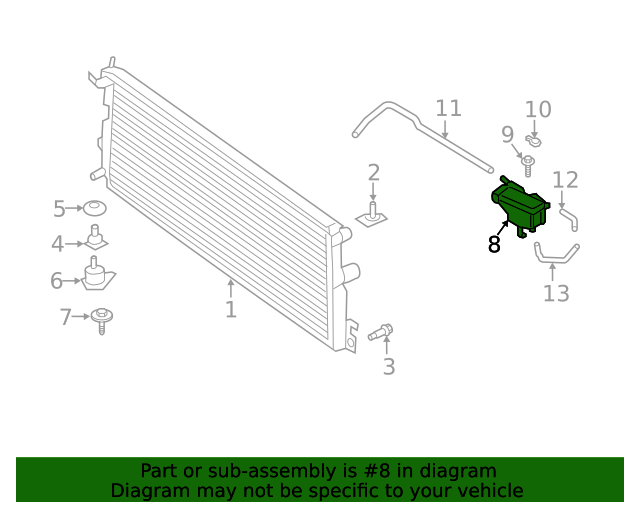 11
10
9
2
12
5
4
8
6
13
1
7
3

Part or sub-assembly is #8 in diagram
Diagram may not be specific to your vehicle