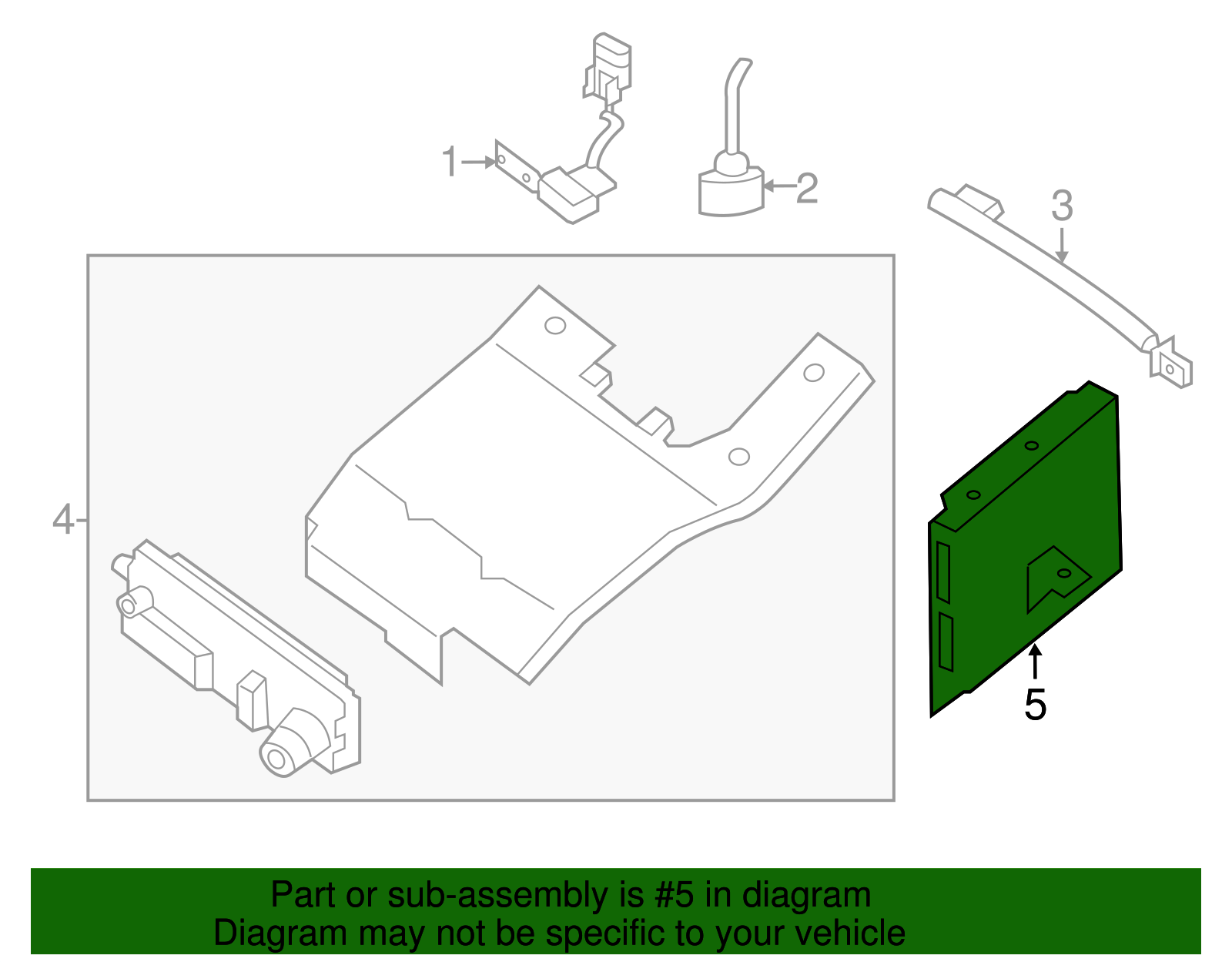 1
2
3
4
5

Part or sub-assembly is #5 in diagram
Diagram may not be specific to your vehicle