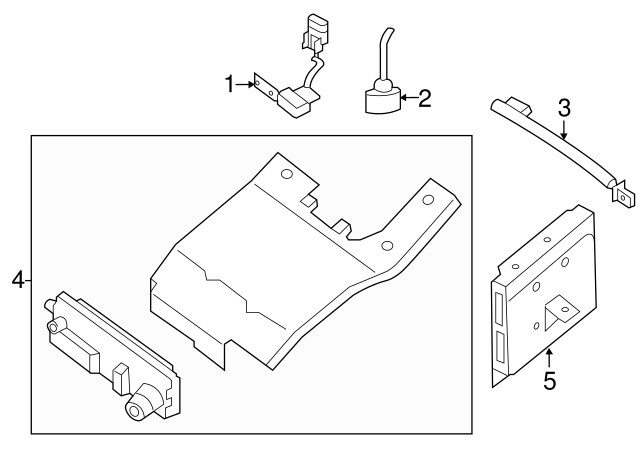 1
2
3
4
5