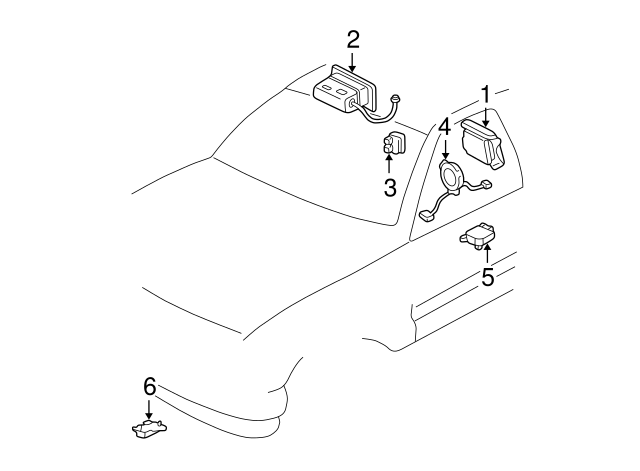 2
1
4
3
5
6