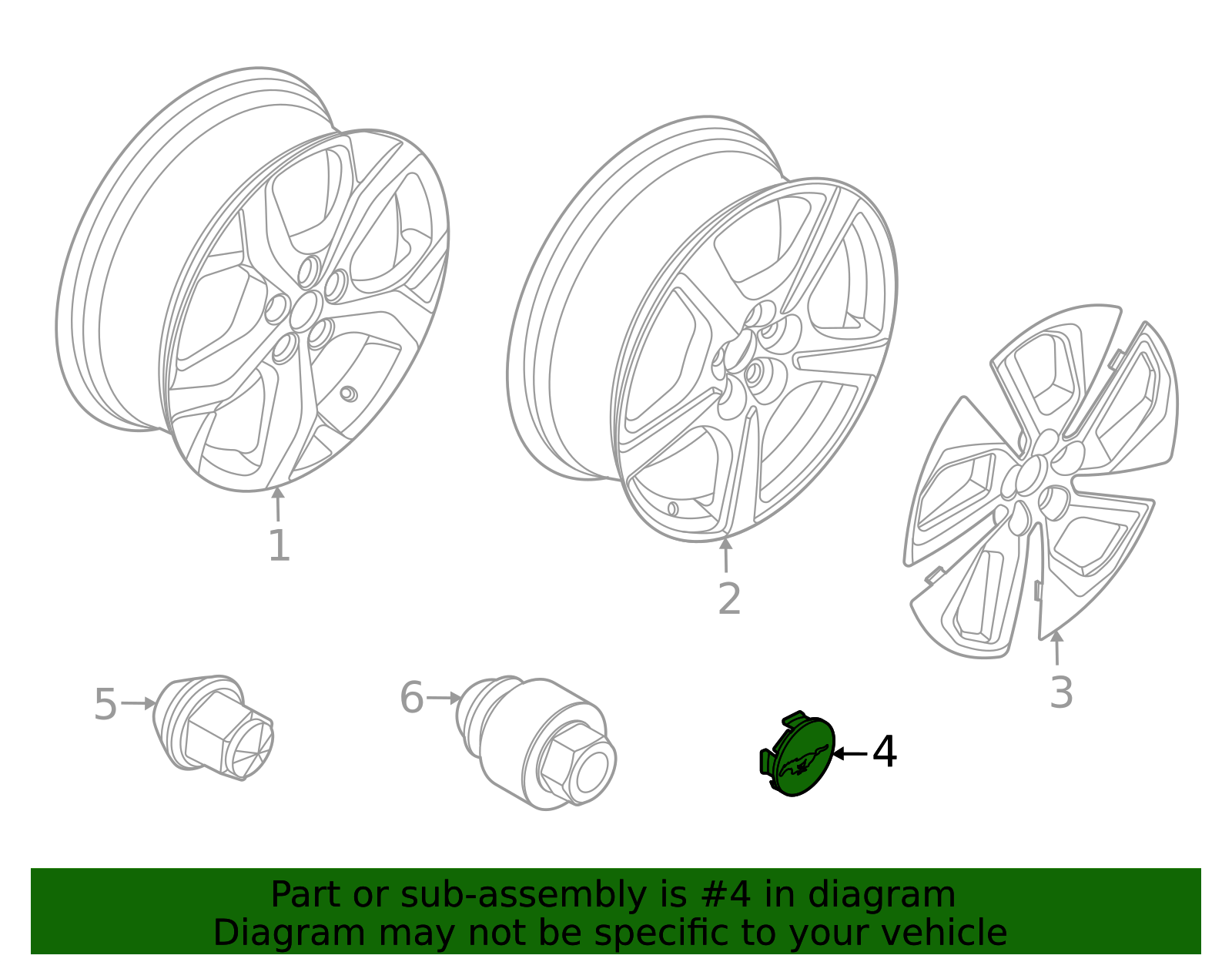 1

2

3

5

6

4

Part or sub-assembly is #4 in diagram
Diagram may not be specific to your vehicle