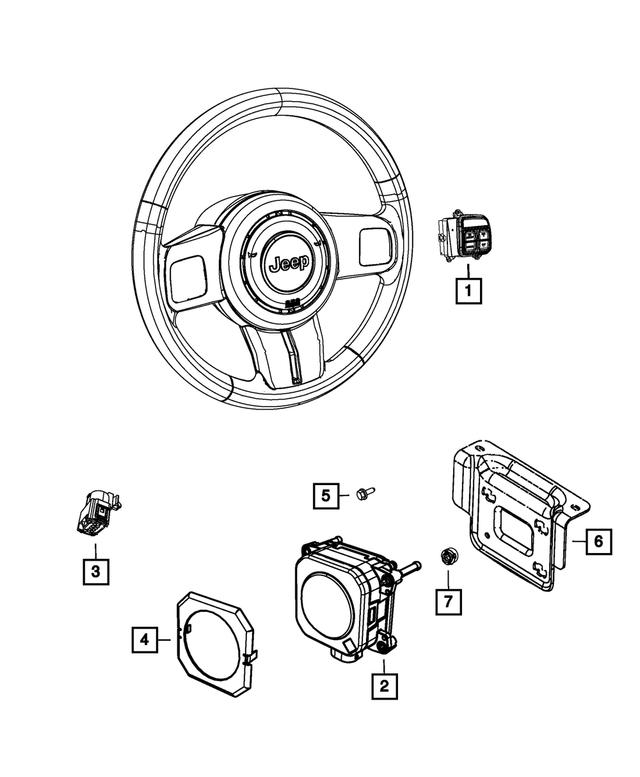 Jeep
1
5
6
3
7
4
2